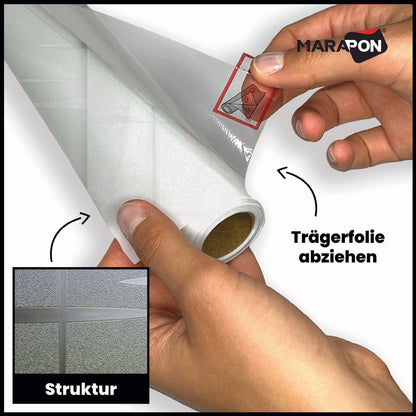 MARAPON®

Trägerfolie abziehen

Struktur